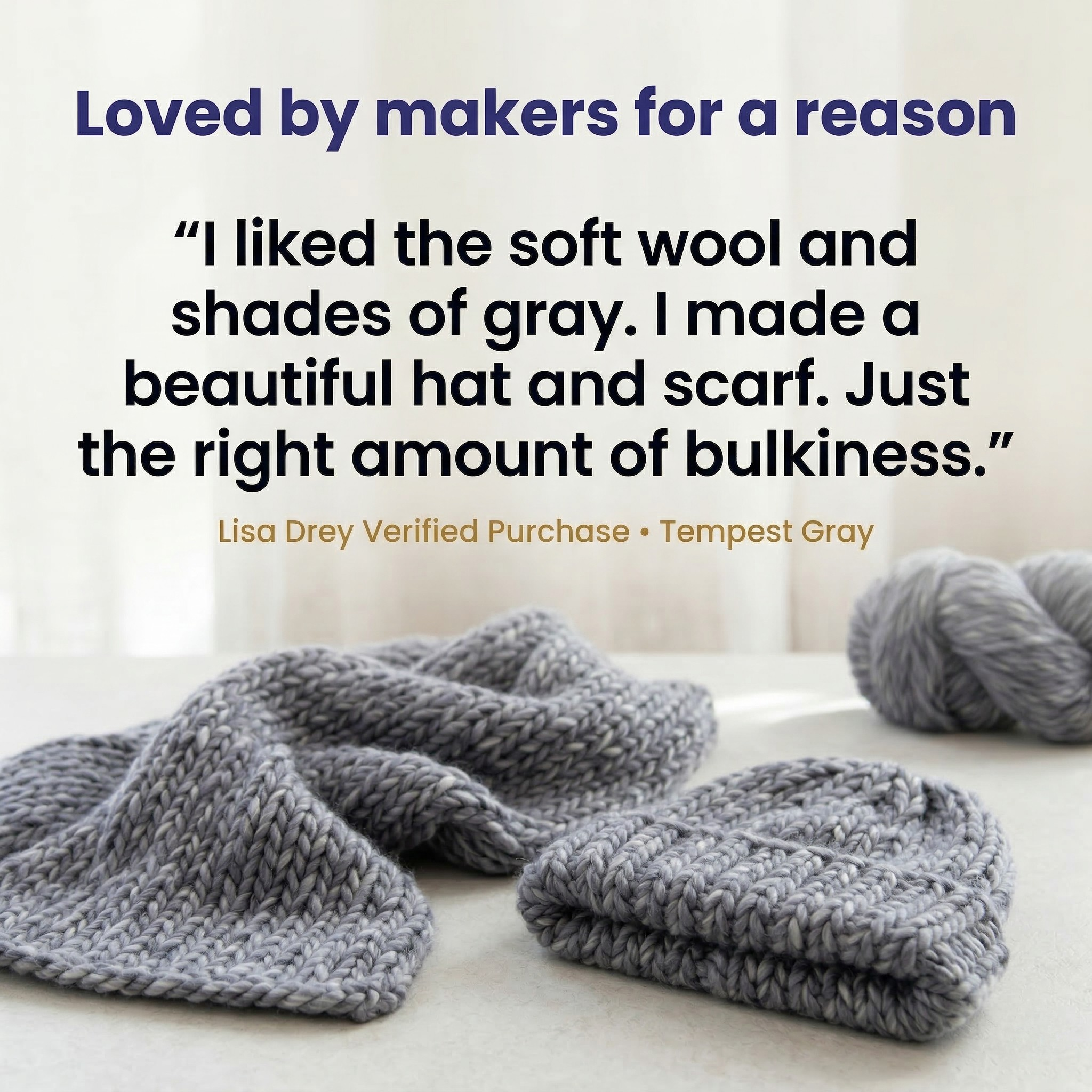 Loved by makers for a reason

“I liked the soft wool and shades of gray. I made a beautiful hat and scarf. Just the right amount of bulkiness.”

Lisa Drey Verified Purchase • Tempest Gray