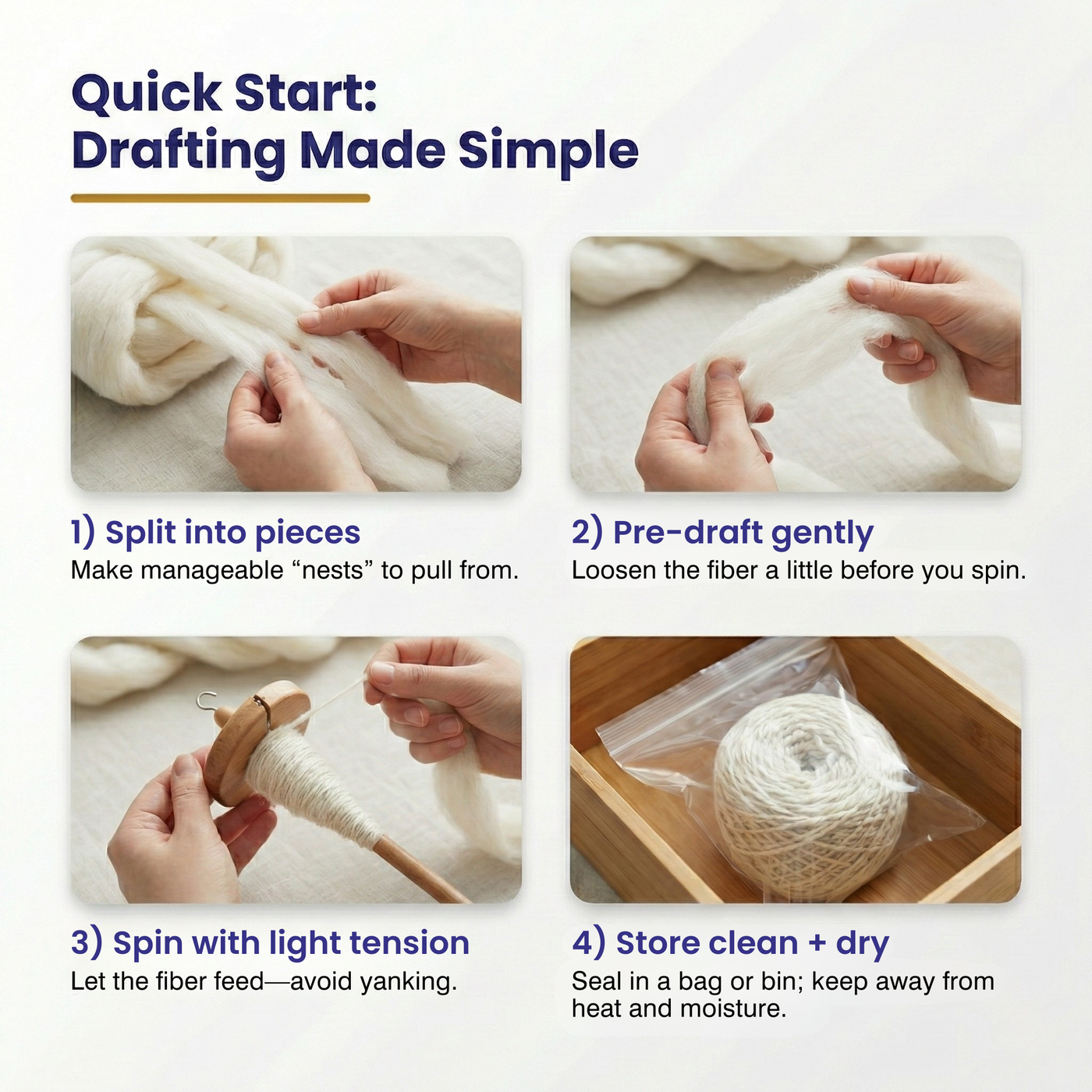 Quick Start:
Drafting Made Simple

1) Split into pieces
Make manageable “nests” to pull from.

2) Pre-draft gently
Loosen the fiber a little before you spin.

3) Spin with light tension
Let the fiber feed—avoid yanking.

4) Store clean + dry
Seal in a bag or bin; keep away from heat and moisture.