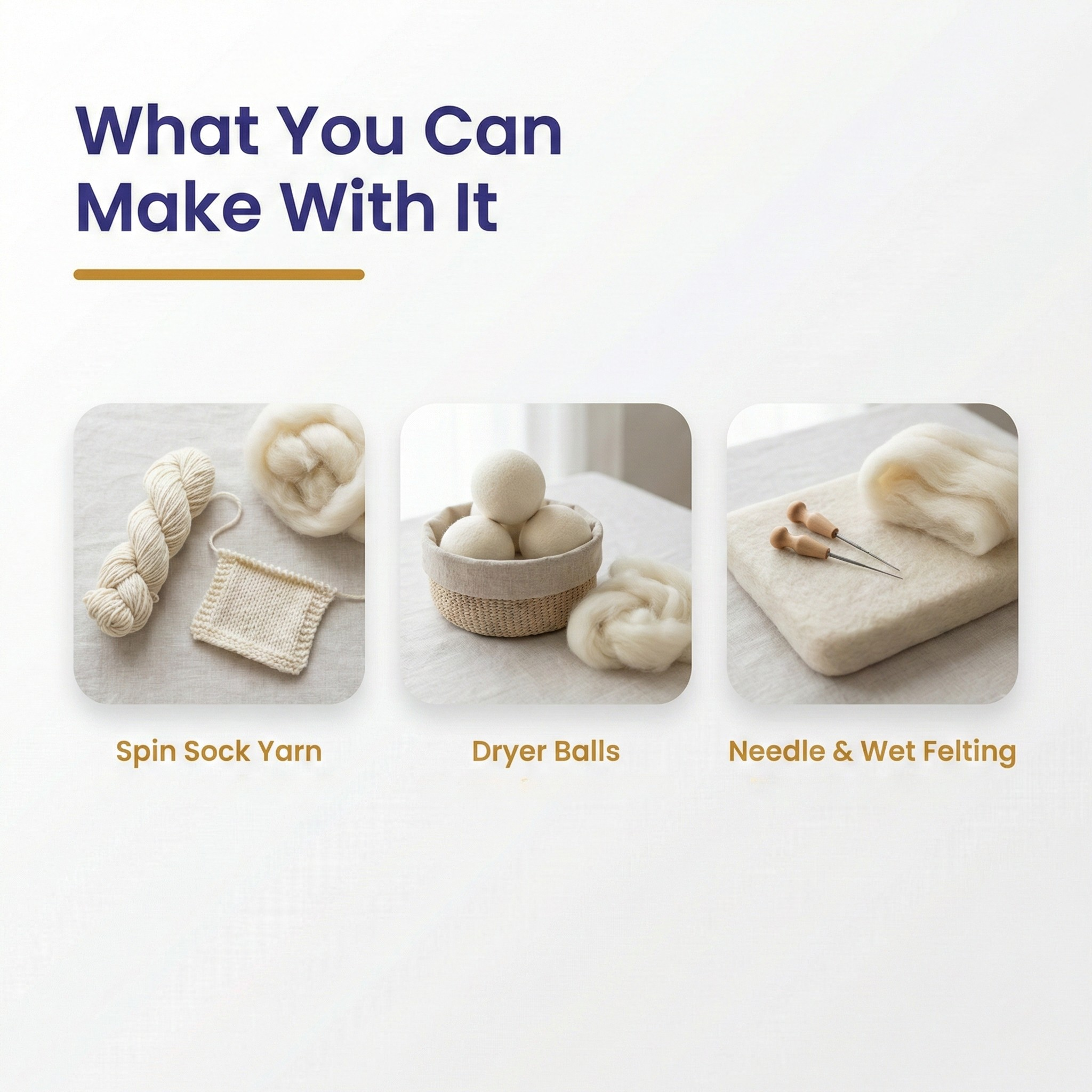 What You Can Make With It

Spin Sock Yarn

Dryer Balls

Needle & Wet Felting