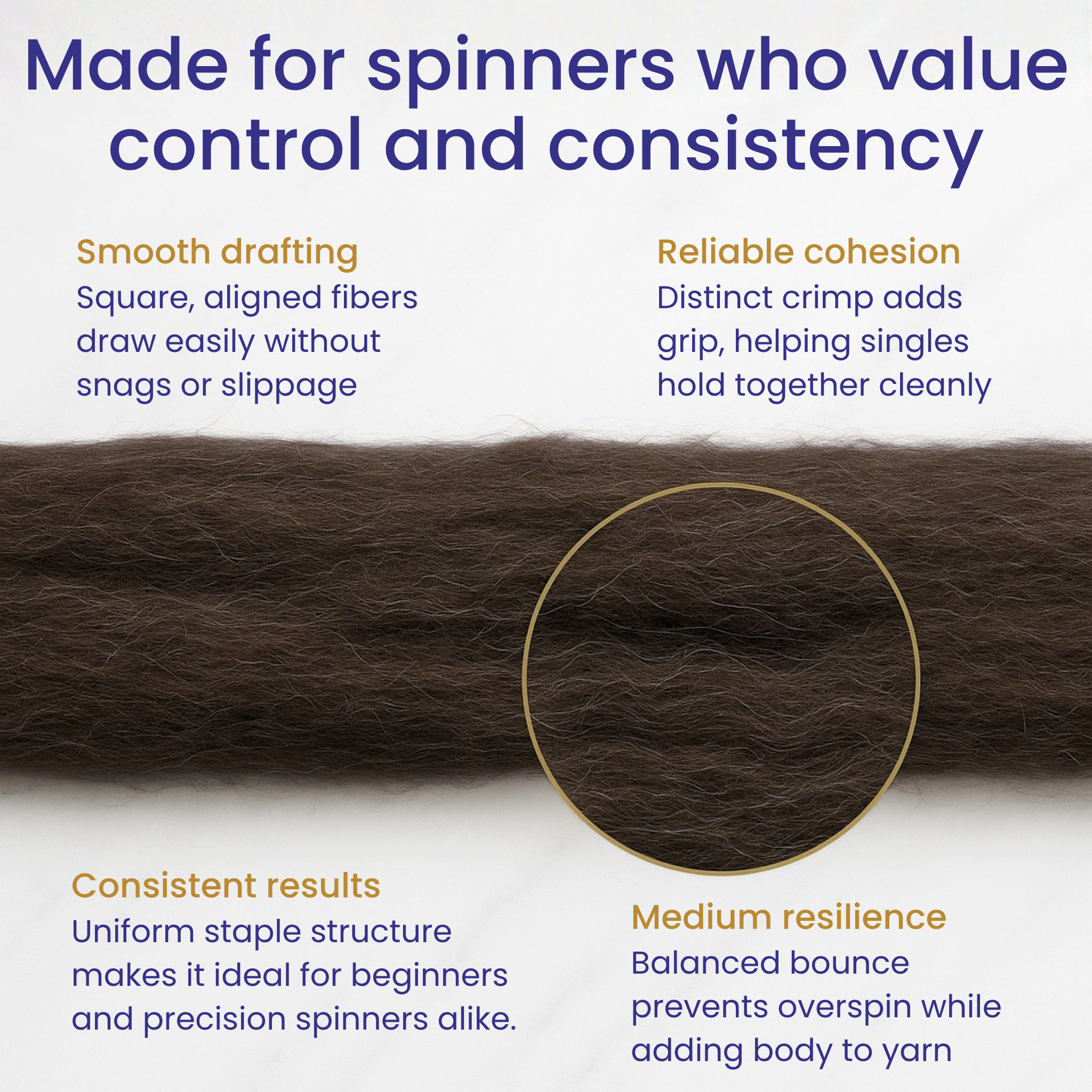 Made for spinners who value control and consistency

Smooth drafting
Square, aligned fibers draw easily without snags or slippage

Reliable cohesion
Distinct crimp adds grip, helping singles hold together cleanly

Consistent results
Uniform staple structure makes it ideal for beginners and precision spinners alike.

Medium resilience
Balanced bounce prevents overspin while adding body to yarn