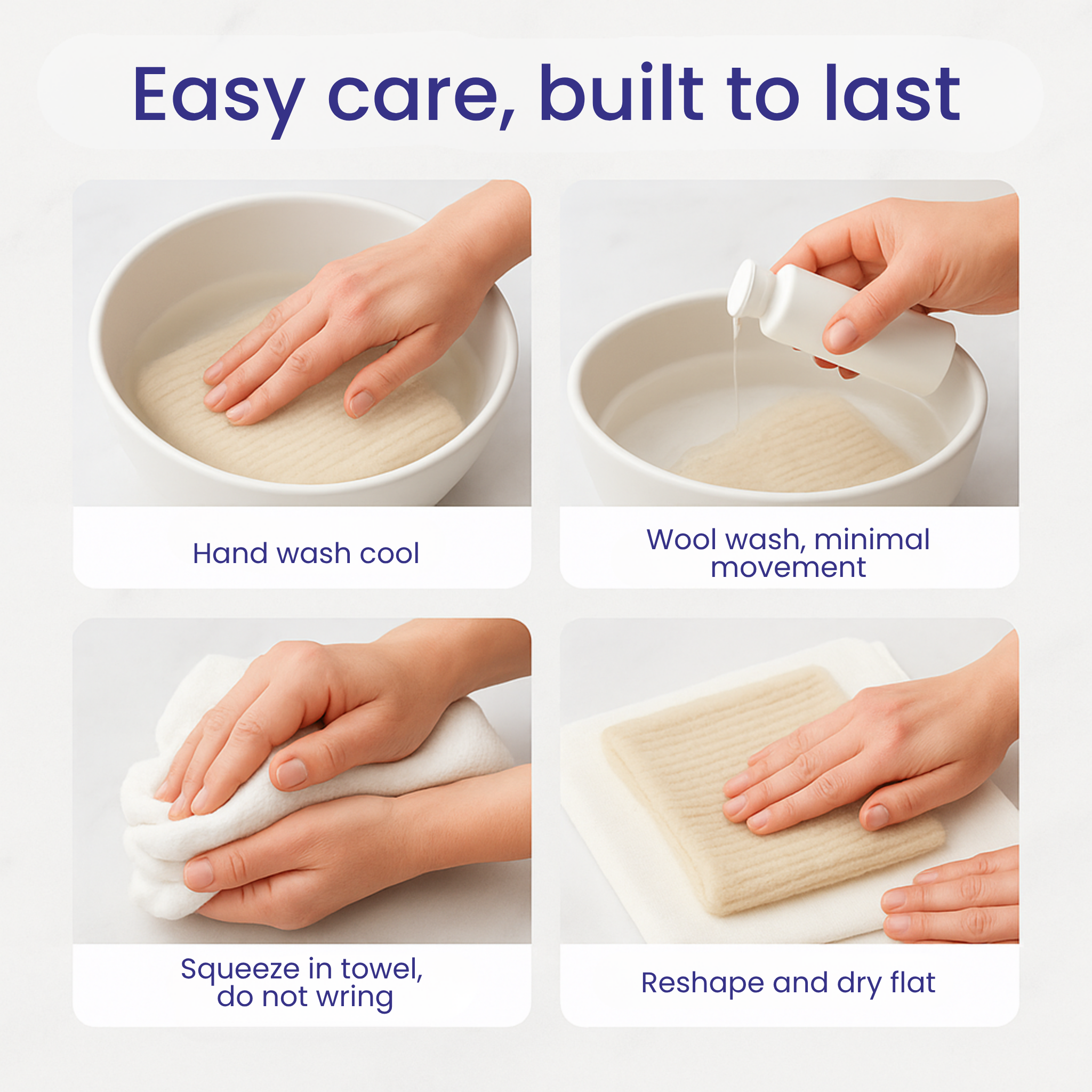 Easy care, built to last

Hand wash cool

Wool wash, minimal movement

Squeeze in towel, do not wring

Reshape and dry flat